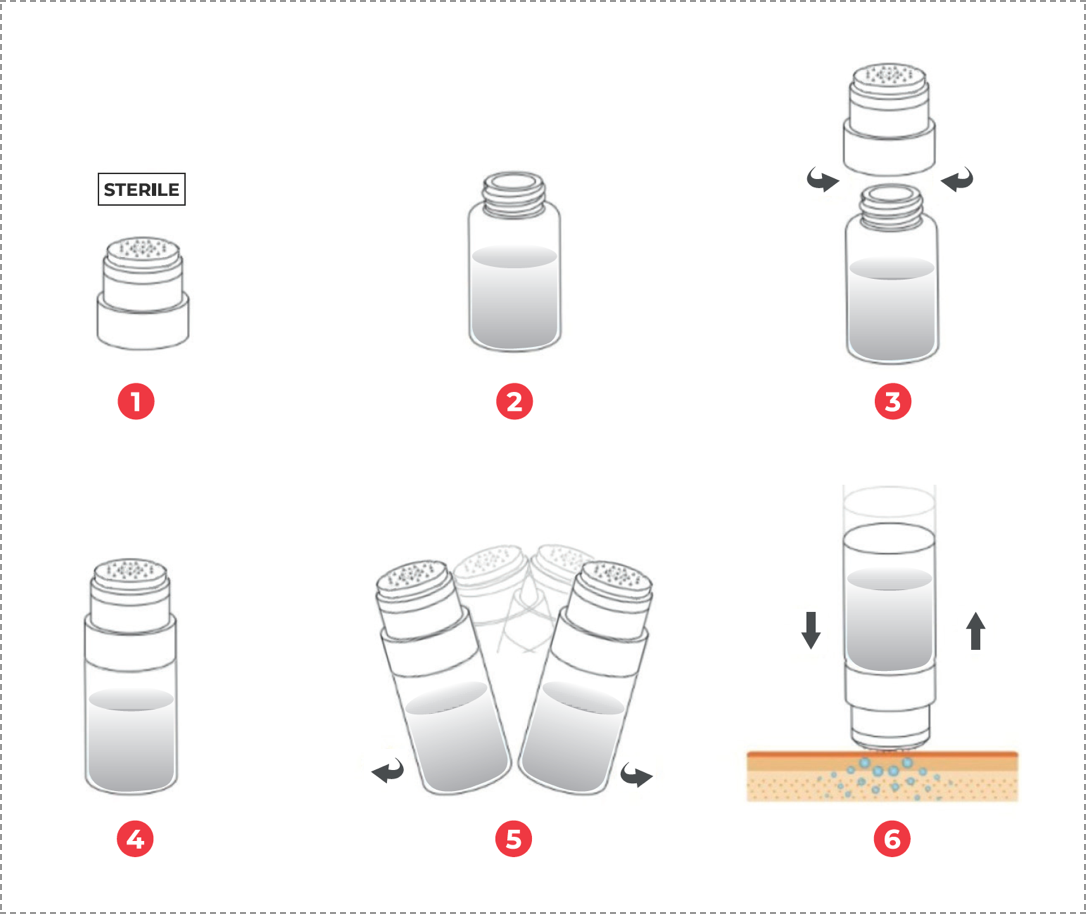 STERILE

1

2

3

4

5

6